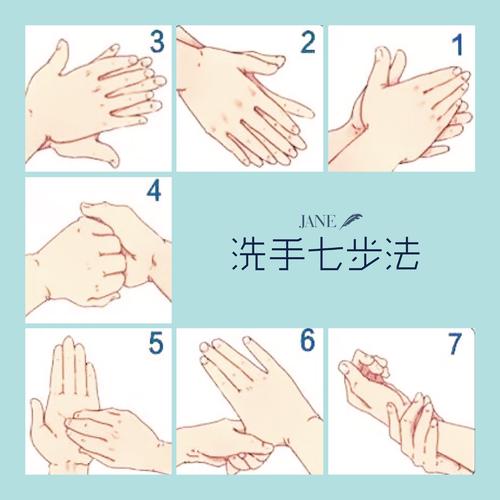 3

2

1

4

JANE

洗手七步法

5

6

7